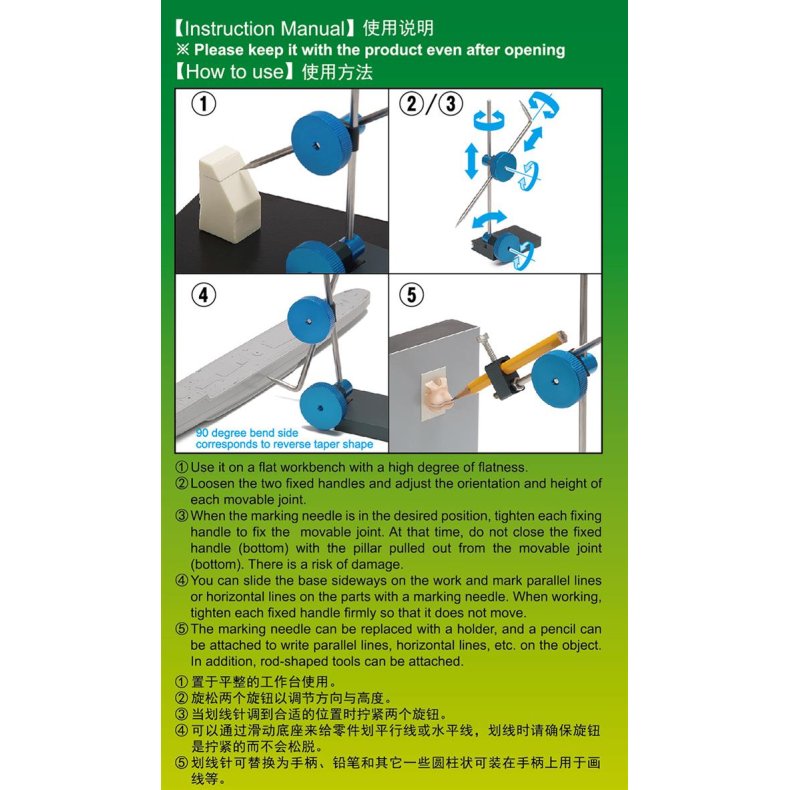 【Instruction Manual】使用说明
※ Please keep it with the product even after opening
【How to use】使用方法

①

②/③

④

90 degree bend side corresponds to reverse taper shape

⑤

① Use it on a flat workbench with a high degree of flatness.
② Loosen the two fixed handles and adjust the orientation and height of each movable joint.
③ When the marking needle is in the desired position, tighten each fixing handle to fix the movable joint. At that time, do not close the fixed handle (bottom) with the pillar pulled out from the movable joint (bottom). There is a risk of damage.
④ You can slide the base sideways on the work and mark parallel lines or horizontal lines on the parts with a marking needle. When working, tighten each fixed handle firmly so that it does not move.
⑤ The marking needle can be replaced with a holder, and a pencil can be attached to write parallel lines, horizontal lines, etc. on the object. In addition, rod-shaped tools can be attached.

① 置于平整的工作台使用。
② 旋松两个旋钮以调节方向与高度。
③ 当划线针调到合适的位置时拧紧两个旋钮。
④ 可以通过滑动底座来给零件划平行线或水平线，划线时请确保旋钮是拧紧的而不会松脱。
⑤ 划线针可替换为手柄、铅笔和其它一些圆柱状可装在手柄上用于画线等。