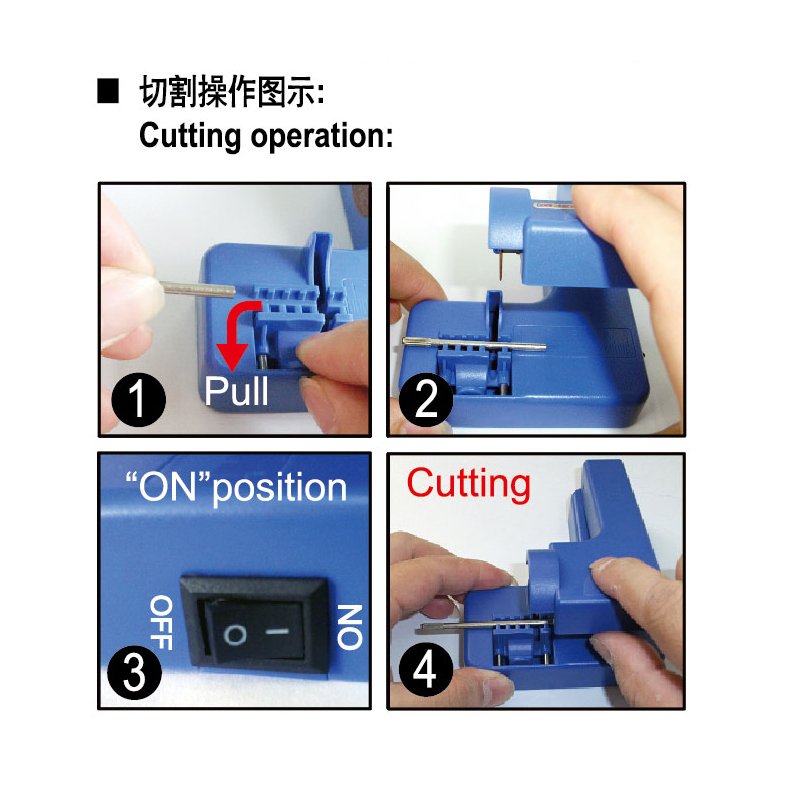 ■ 切割操作图示:
Cutting operation:

1
Pull

2

"ON"position
OFF
O
—
ON
3

Cutting
4