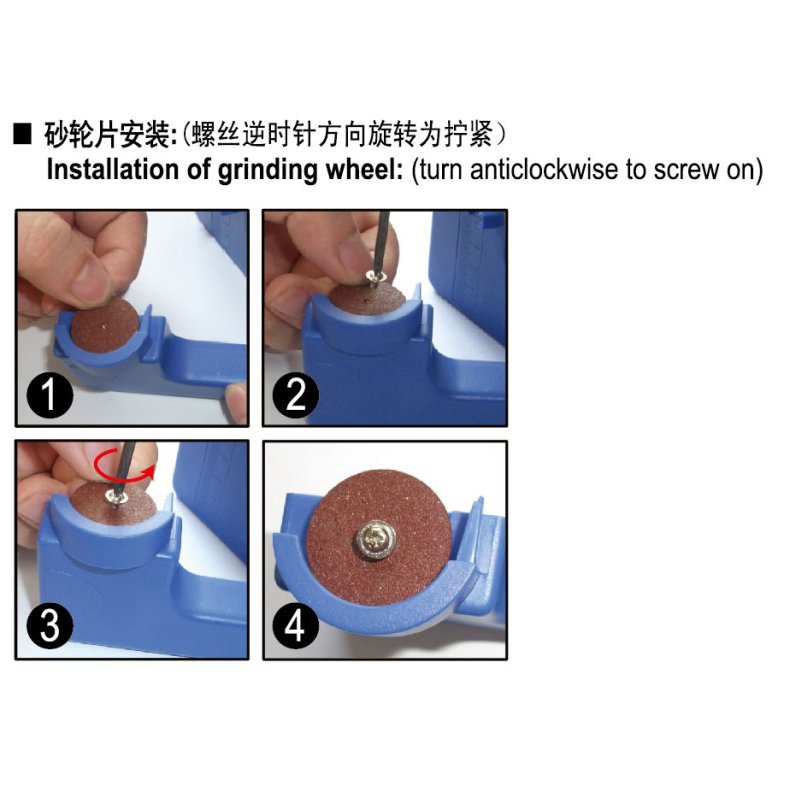 ■ 砂轮片安装:(螺丝逆时针方向旋转为拧紧)
Installation of grinding wheel: (turn anticlockwise to screw on)

1

2

3

4